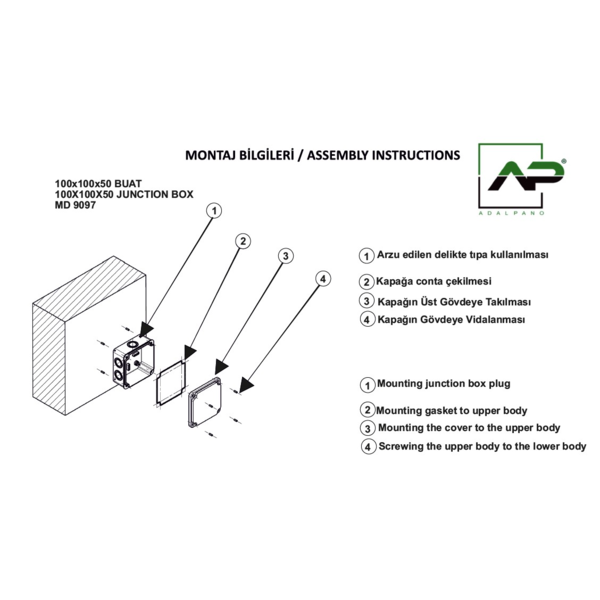 MONTAJ BİLGİLERİ / ASSEMBLY INSTRUCTIONS

AP®
ADALPANO

100x100x50 BUAT
100X100X50 JUNCTION BOX
MD 9097

1
2
3
4

1 Arzu edilen delikte tıpa kullanılması
2 Kapağa conta çekilmesi
3 Kapağın Üst Gövdeye Takılması
4 Kapağın Gövdeye Vidalanması

1 Mounting junction box plug
2 Mounting gasket to upper body
3 Mounting the cover to the upper body
4 Screwing the upper body to the lower body